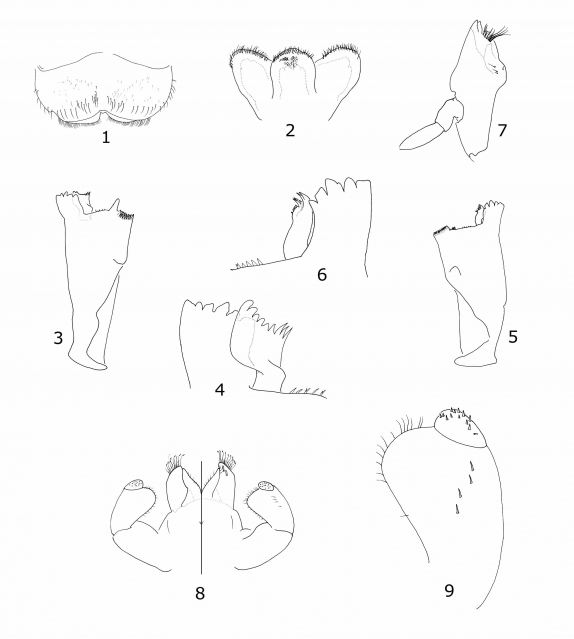 1
2
7
3
6
5
4
8
9